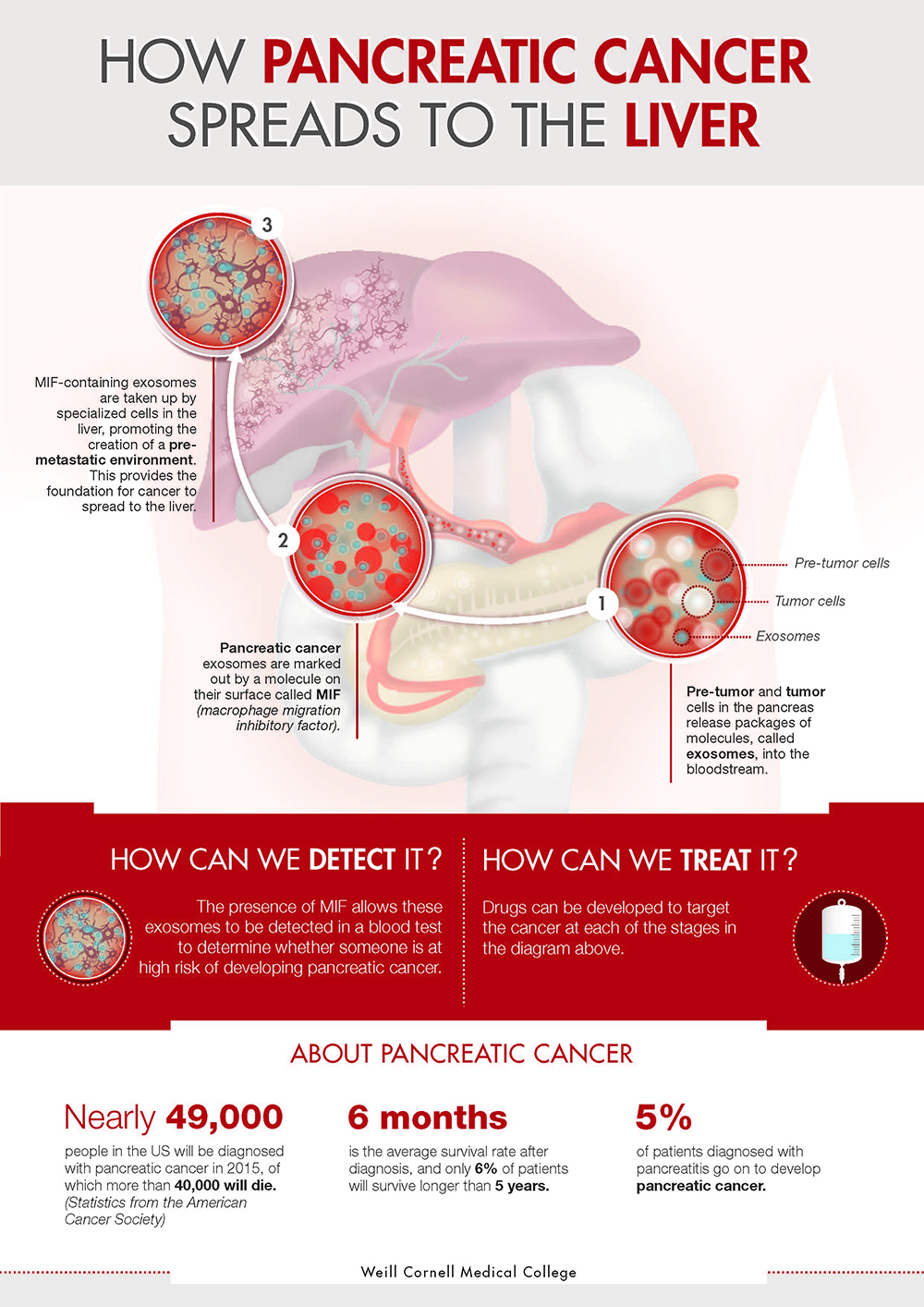 HOW PANCREATIC CANCER SPREADS TO THE LIVER

3

MIF-containing exosomes are taken up by specialized cells in the liver, promoting the creation of a pre-metastatic environment. This provides the foundation for cancer to spread to the liver.

2

Pancreatic cancer exosomes are marked out by a molecule on their surface called MIF (macrophage migration inhibitory factor).

1

Pre-tumor cells

Tumor cells

Exosomes

Pre-tumor and tumor cells in the pancreas release packages of molecules, called exosomes, into the bloodstream.

HOW CAN WE DETECT IT?

The presence of MIF allows these exosomes to be detected in a blood test to determine whether someone is at high risk of developing pancreatic cancer.

HOW CAN WE TREAT IT?

Drugs can be developed to target the cancer at each of the stages in the diagram above.

ABOUT PANCREATIC CANCER

Nearly 49,000

people in the US will be diagnosed with pancreatic cancer in 2015, of which more than 40,000 will die. (Statistics from the American Cancer Society)

6 months

is the average survival rate after diagnosis, and only 6% of patients will survive longer than 5 years.

5%

of patients diagnosed with pancreatitis go on to develop pancreatic cancer.

Weill Cornell Medical College